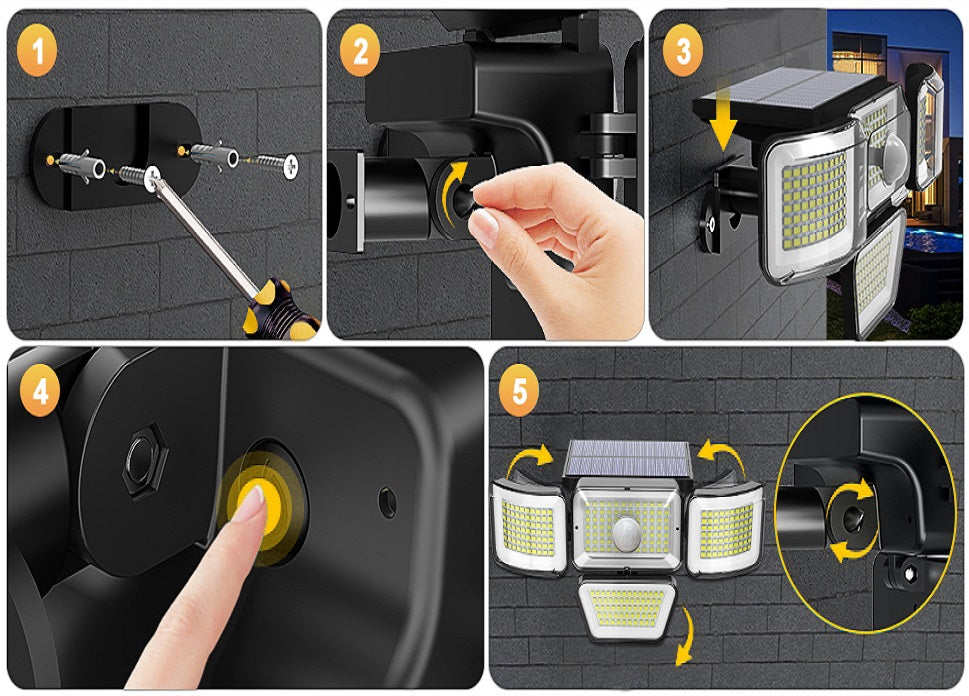 1

2

3

4

5