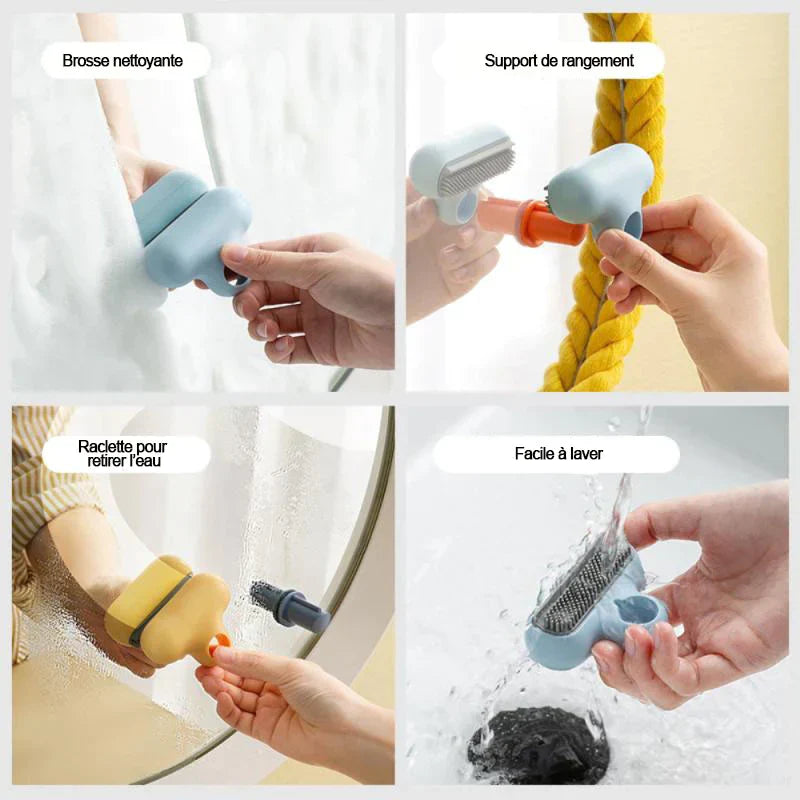 Brosse nettoyante

Support de rangement

Raclette pour retirer l'eau

Facile à laver