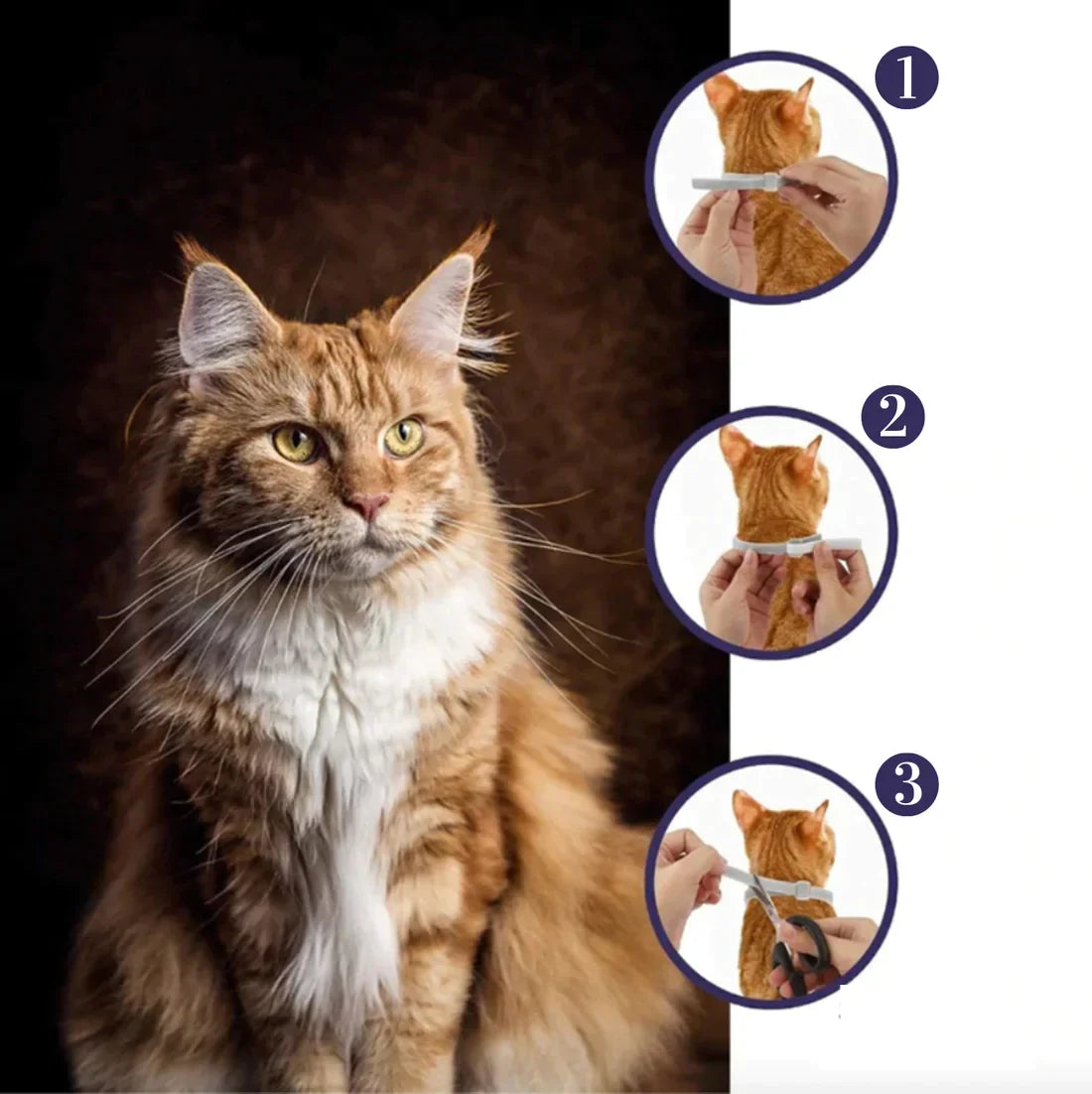 1

2

3