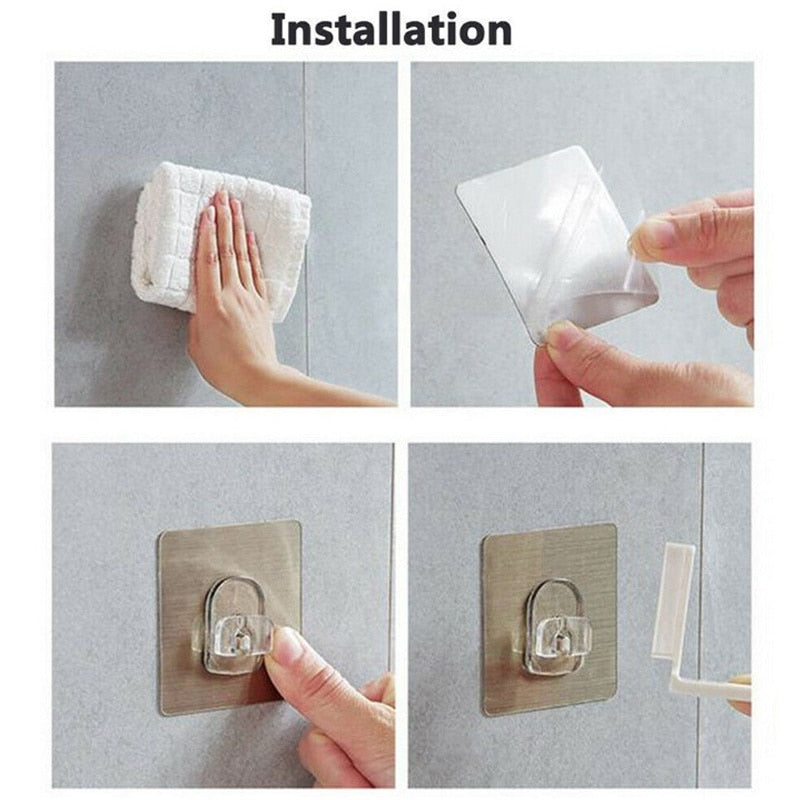 Installation