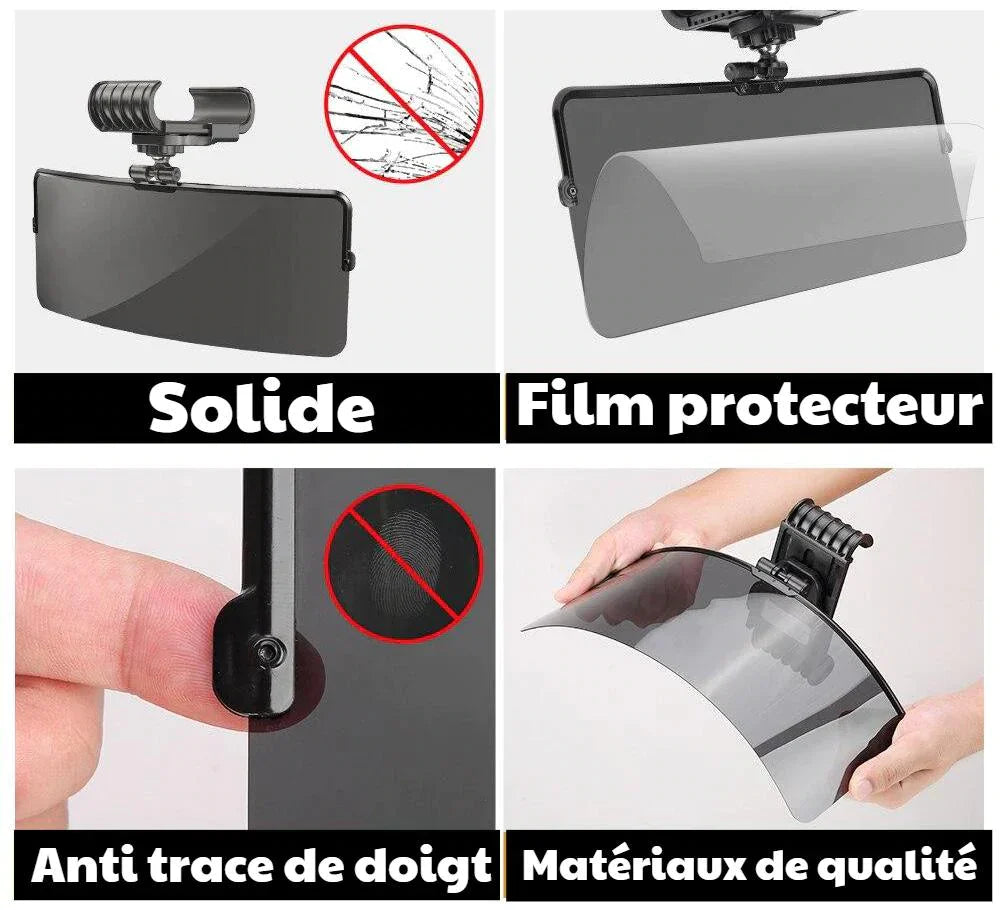 Solide

Film protecteur

Anti trace de doigt

Matériaux de qualité