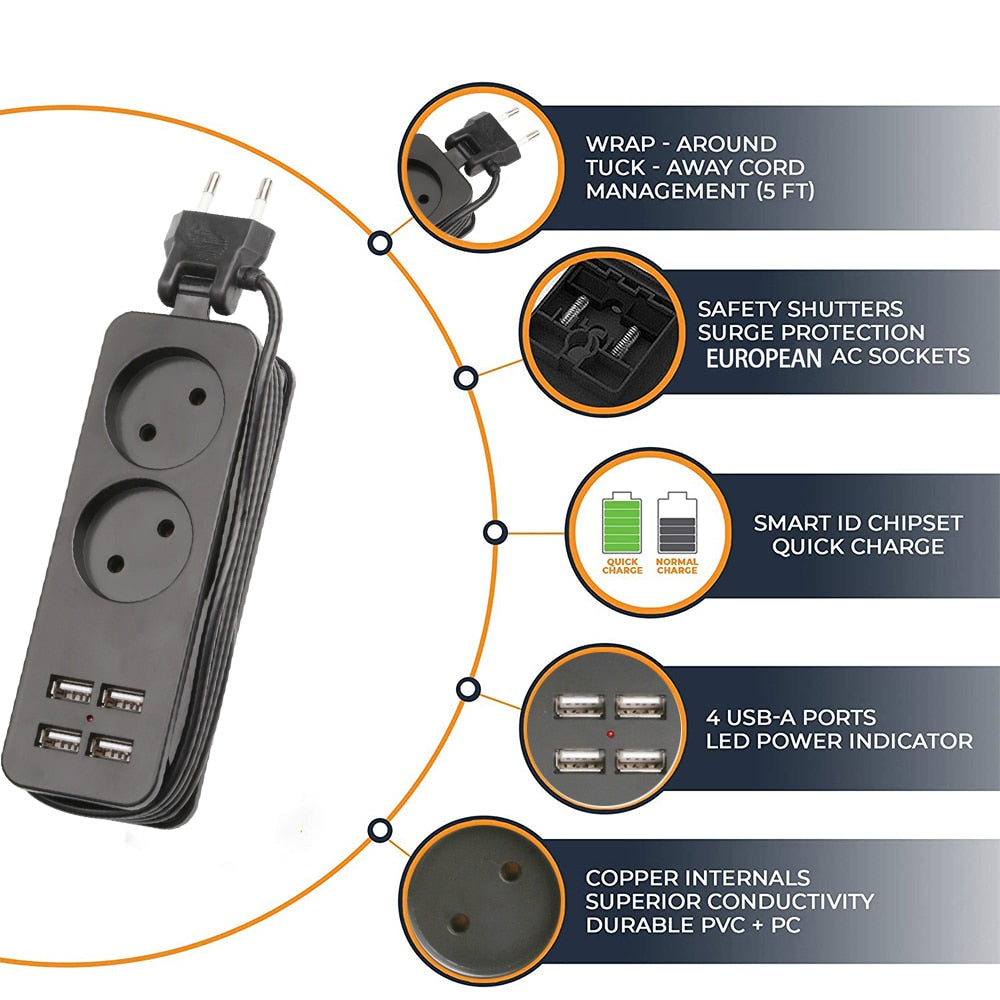 WRAP - AROUND
TUCK - AWAY CORD
MANAGEMENT (5 FT)

SAFETY SHUTTERS
SURGE PROTECTION
EUROPEAN AC SOCKETS

QUICK CHARGE
NORMAL CHARGE

SMART ID CHIPSET
QUICK CHARGE

4 USB-A PORTS
LED POWER INDICATOR

COPPER INTERNALS
SUPERIOR CONDUCTIVITY
DURABLE PVC + PC