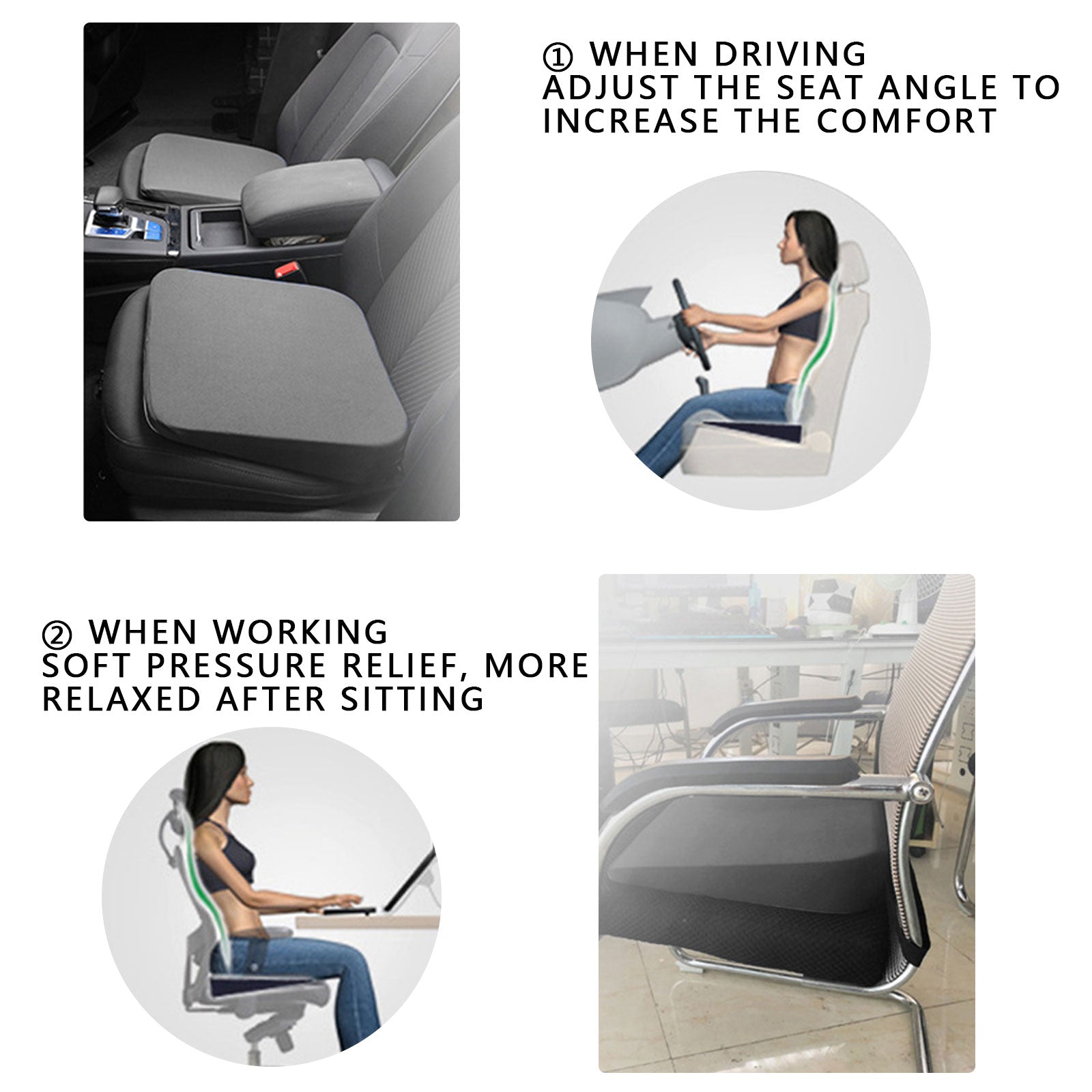 ① WHEN DRIVING
ADJUST THE SEAT ANGLE TO INCREASE THE COMFORT

② WHEN WORKING
SOFT PRESSURE RELIEF, MORE RELAXED AFTER SITTING