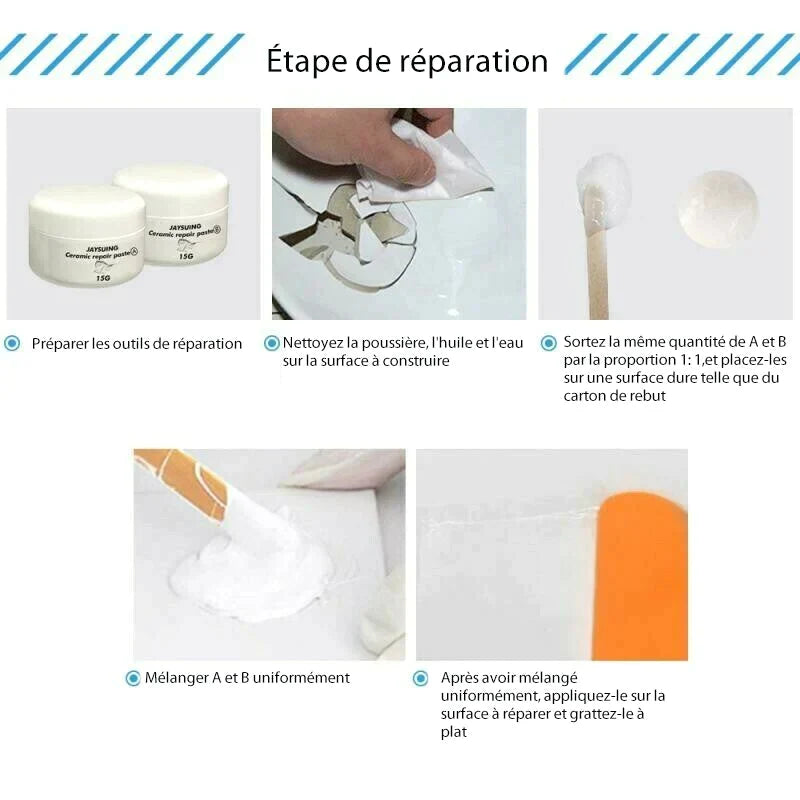 Étape de réparation

JAYSUING
Ceramic repair paste A
15G

JAYSUING
Ceramic repair paste B
15G

Préparer les outils de réparation

Nettoyez la poussière, l'huile et l'eau sur la surface à construire

Sortez la même quantité de A et B par la proportion 1: 1,et placez-les sur une surface dure telle que du carton de rebut

Mélanger A et B uniformément

Après avoir mélangé uniformément, appliquez-le sur la surface à réparer et grattez-le à plat