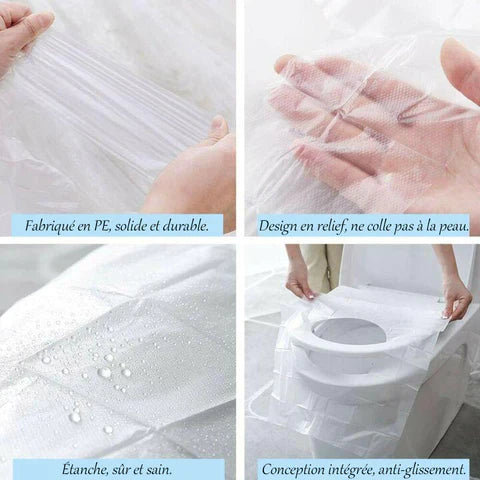 Fabriqué en PE, solide et durable.

Design en relief, ne colle pas à la peau.

Étanche, sûr et sain.

Conception intégrée, anti-glissement.